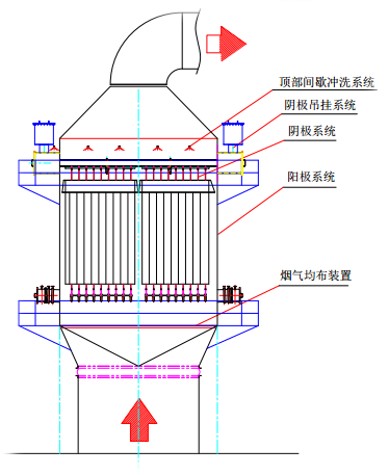 顶部间歇冲洗系统
阴极吊挂系统
阴极系统
阳极系统
烟气均布装置